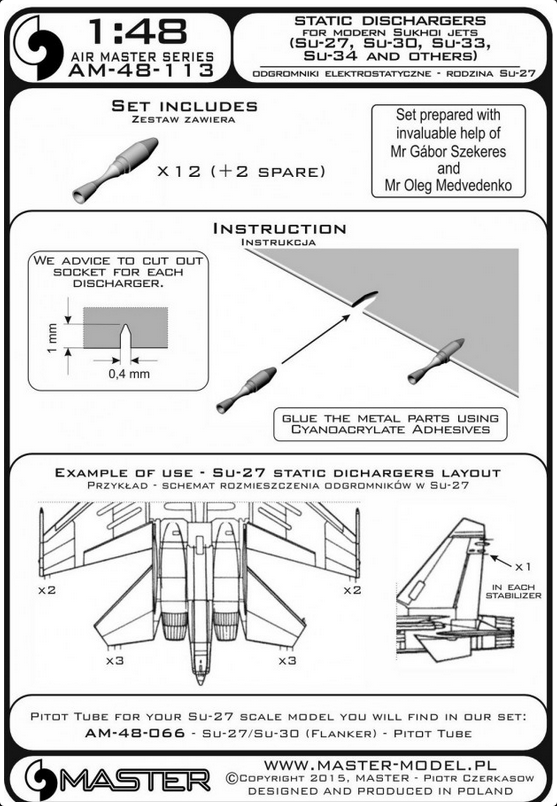 1:48
AIR MASTER SERIES
AM-48-113

STATIC DISCHARGERS
FOR MODERN SUKHOI JETS
(SU-27, SU-30, SU-33, SU-34 AND OTHERS)
ODGROMNIKI ELEKTROSTATYCZNE - RODZINA SU-27

SET INCLUDES
ZESTAW ZAWIERA

X 12 (+2 SPARE)

Set prepared with invaluable help of Mr Gábor Szekeres and Mr Oleg Medvedenko

INSTRUCTION
INSTRUKCJA

WE ADVICE TO CUT OUT SOCKET FOR EACH DISCHARGER.

1 mm

0,4 mm

GLUE THE METAL PARTS USING CYANOACRYLATE ADHESIVES

EXAMPLE OF USE - SU-27 STATIC DICHARGERS LAYOUT
PRZYKŁAD - SCHEMAT ROZMIESZCZENIA ODGROMNIKÓW W SU-27

x2

x2

x3

x3

x1

IN EACH STABILIZER

PITOT TUBE FOR YOUR SU-27 SCALE MODEL YOU WILL FIND IN OUR SET:
AM-48-066 - SU-27/SU-30 (FLANKER) - PITOT TUBE

MASTER

WWW.MASTER-MODEL.PL
©COPYRIGHT 2015, MASTER - PIOTR CZERKASOW
DESIGNED AND PRODUCED IN POLAND